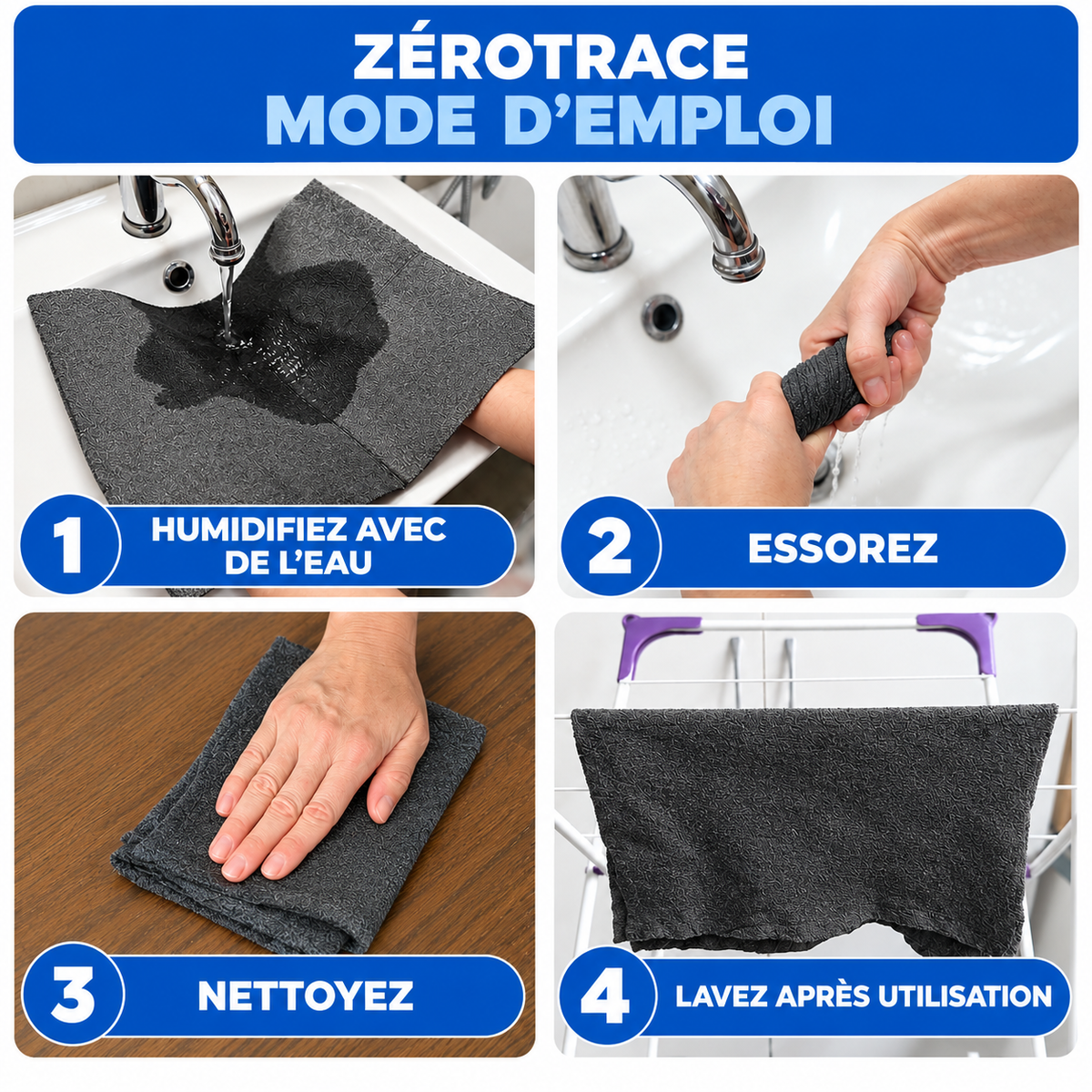 ZÉROTRACE
MODE D'EMPLOI

1 HUMIDIFIEZ AVEC DE L'EAU

2 ESSOREZ

3 NETTOYEZ

4 LAVEZ APRÈS UTILISATION